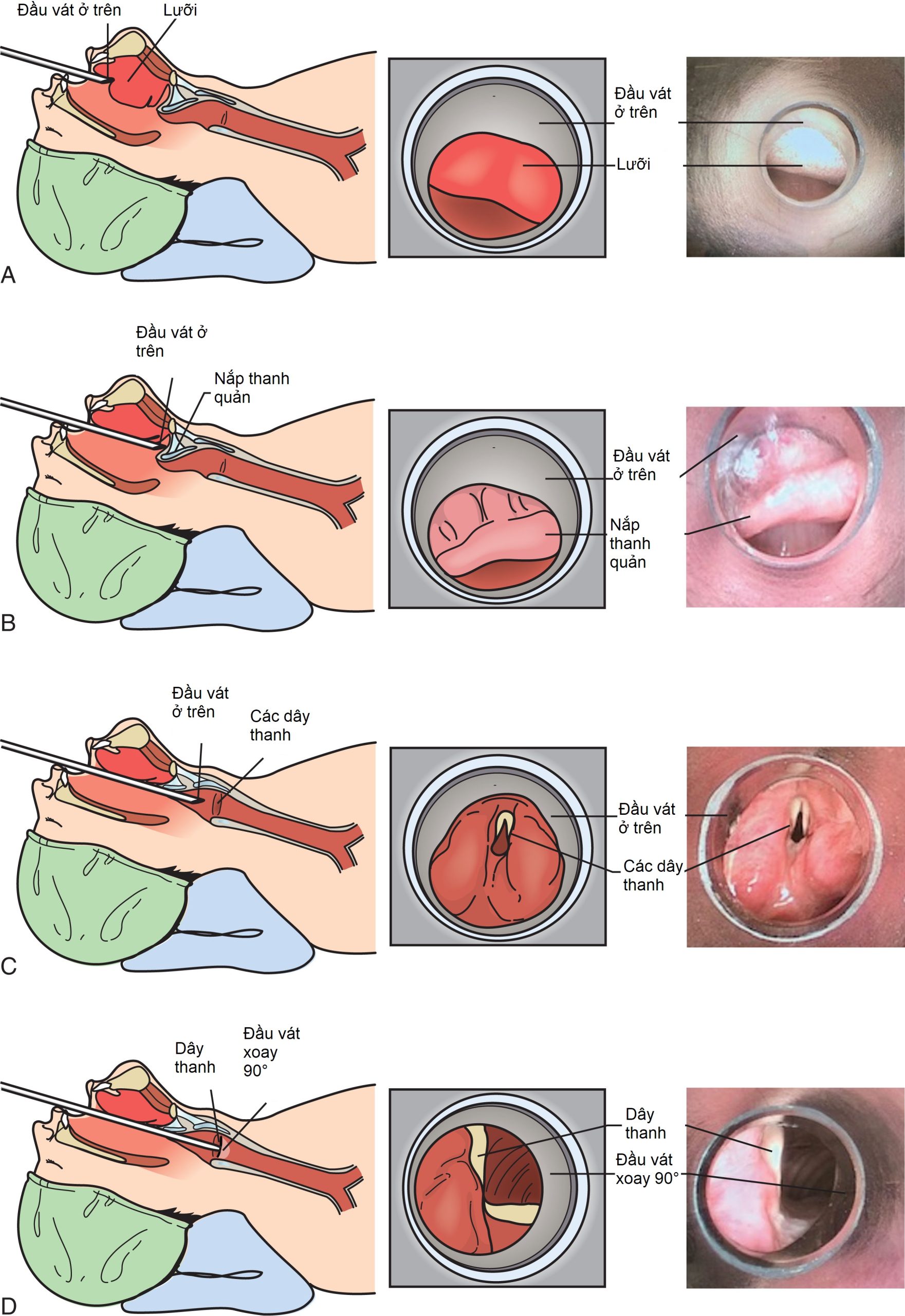 Đầu vát ở trên
Lưỡi
Đầu vát ở trên
Lưỡi
A

Đầu vát ở trên
Nắp thanh quản
Đầu vát ở trên
Nắp thanh quản
B

Đầu vát ở trên
Các dây thanh
Đầu vát ở trên
Các dây thanh
C

Dây thanh
Đầu vát xoay 90°
Dây thanh
Đầu vát xoay 90°
D