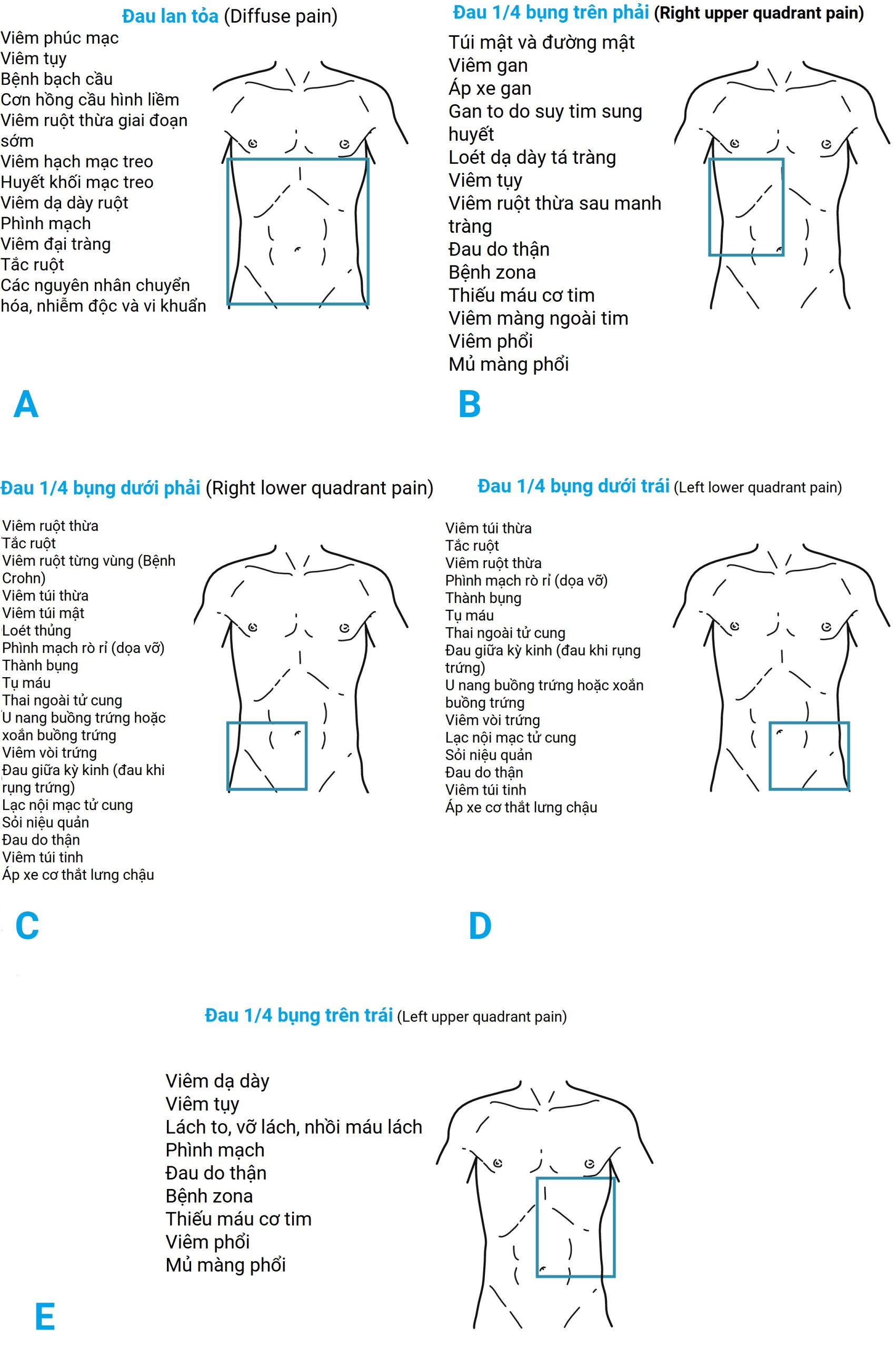 Đau lan tỏa (Diffuse pain)

Viêm phúc mạc
Viêm tụy
Bệnh bạch cầu
Cơn hồng cầu hình liềm
Viêm ruột thừa giai đoạn sớm
Viêm hạch mạc treo
Huyết khối mạc treo
Viêm dạ dày ruột
Phình mạch
Viêm đại tràng
Tắc ruột
Các nguyên nhân chuyển hóa, nhiễm độc và vi khuẩn

A

Đau 1/4 bụng trên phải (Right upper quadrant pain)

Túi mật và đường mật
Viêm gan
Áp xe gan
Gan to do suy tim sung huyết
Loét dạ dày tá tràng
Viêm tụy
Viêm ruột thừa sau manh tràng
Đau do thận
Bệnh zona
Thiếu máu cơ tim
Viêm màng ngoài tim
Viêm phổi
Mủ màng phổi

B

Đau 1/4 bụng dưới phải (Right lower quadrant pain)

Viêm ruột thừa
Tắc ruột
Viêm ruột từng vùng (Bệnh Crohn)
Viêm túi thừa
Viêm túi mật
Loét thủng
Phình mạch rò rỉ (dọa vỡ)
Thành bụng
Tụ máu
Thai ngoài tử cung
U nang buồng trứng hoặc xoắn buồng trứng
Viêm vòi trứng
Đau giữa kỳ kinh (đau khi rụng trứng)
Lạc nội mạc tử cung
Sỏi niệu quản
Đau do thận
Viêm túi tinh
Áp xe cơ thắt lưng chậu

C

Đau 1/4 bụng dưới trái (Left lower quadrant pain)

Viêm túi thừa
Tắc ruột
Viêm ruột thừa
Phình mạch rò rỉ (dọa vỡ)
Thành bụng
Tụ máu
Thai ngoài tử cung
Đau giữa kỳ kinh (đau khi rụng trứng)
U nang buồng trứng hoặc xoắn buồng trứng
Viêm vòi trứng
Lạc nội mạc tử cung
Sỏi niệu quản
Đau do thận
Viêm túi tinh
Áp xe cơ thắt lưng chậu

D

Đau 1/4 bụng trên trái (Left upper quadrant pain)

Viêm dạ dày
Viêm tụy
Lách to, vỡ lách, nhồi máu lách
Phình mạch
Đau do thận
Bệnh zona
Thiếu máu cơ tim
Viêm phổi
Mủ màng phổi

E