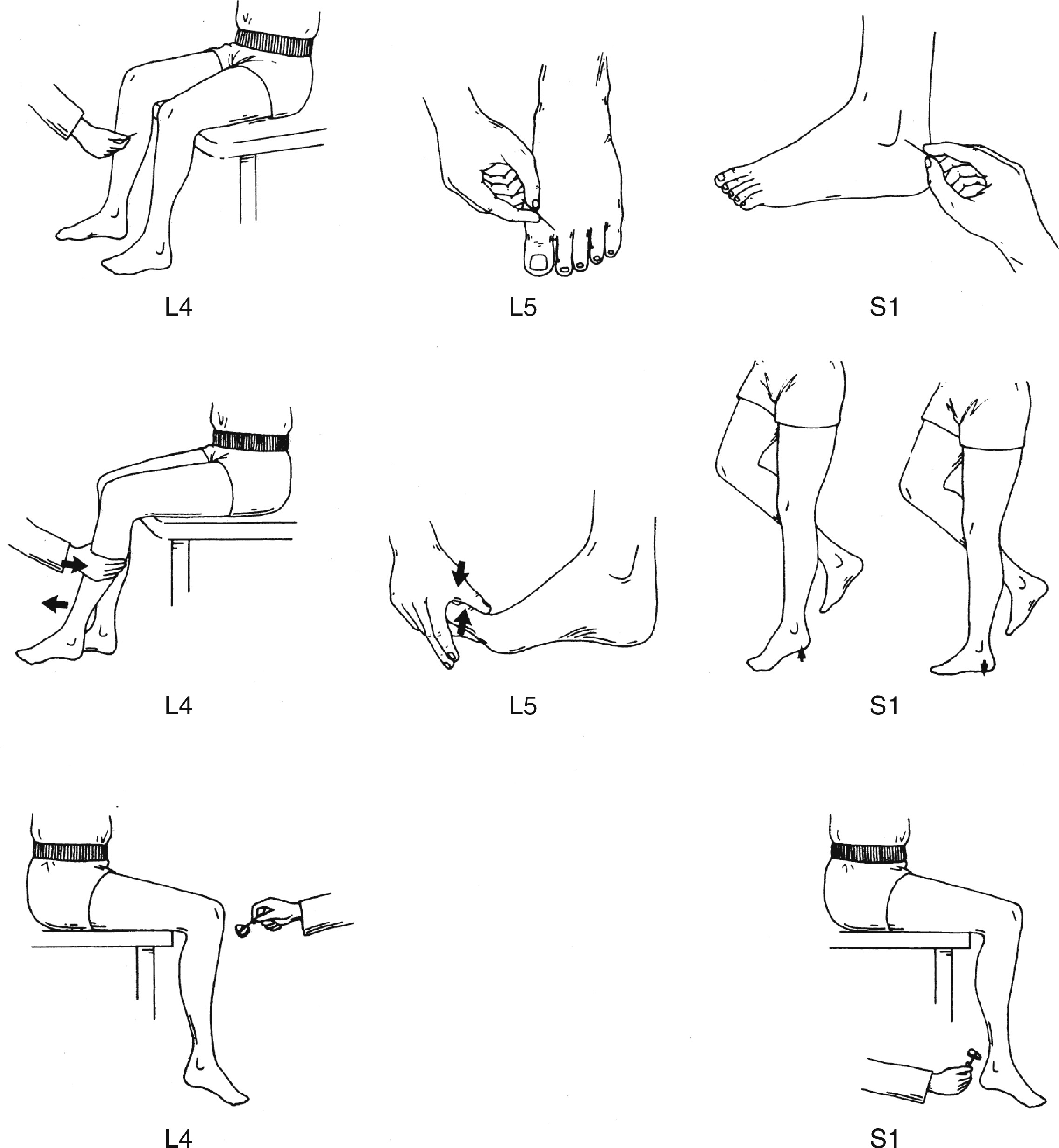 L4

L5

S1

L4

L5

S1

L4

S1