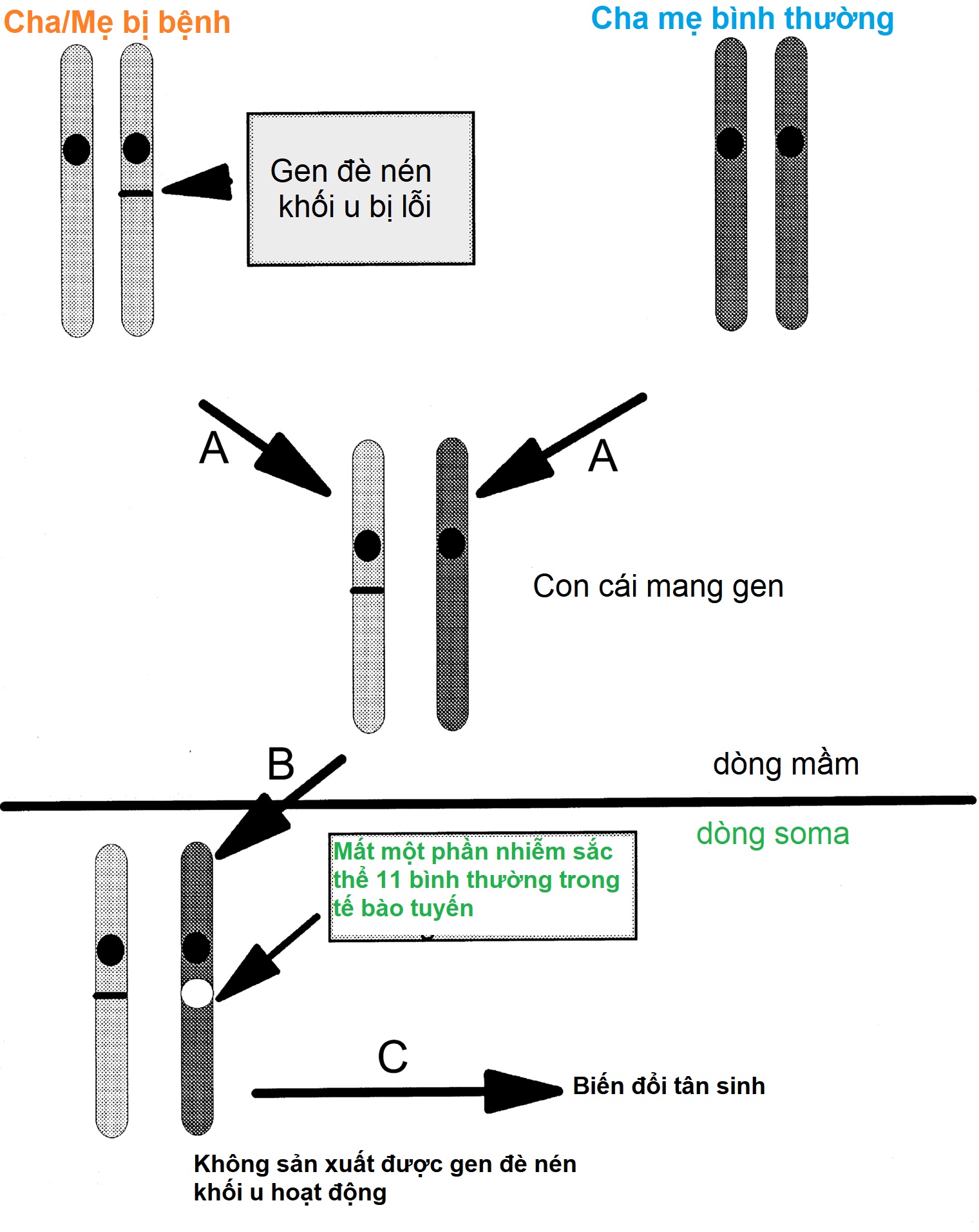 Cha/Mẹ bị bệnh

Cha mẹ bình thường

Gen đè nén khối u bị lỗi

A

A

Con cái mang gen

B

dòng mầm

dòng soma

Mất một phần nhiễm sắc thể 11 bình thường trong tế bào tuyến

C

Biến đổi tân sinh

Không sản xuất được gen đè nén khối u hoạt động