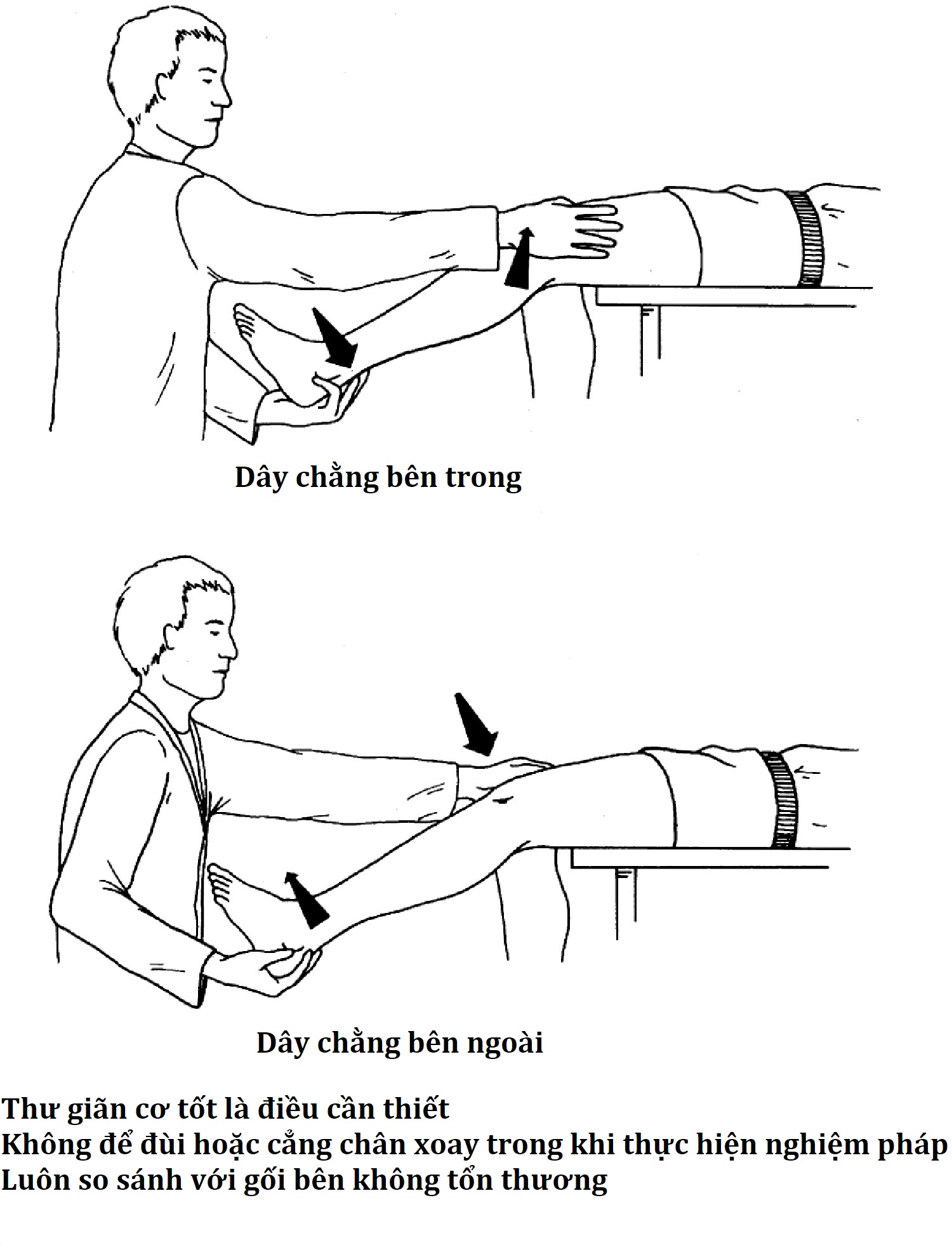 Dây chằng bên trong

Dây chằng bên ngoài

Thư giãn cơ tốt là điều cần thiết
Không để đùi hoặc cẳng chân xoay trong khi thực hiện nghiệm pháp
Luôn so sánh với gối bên không tổn thương