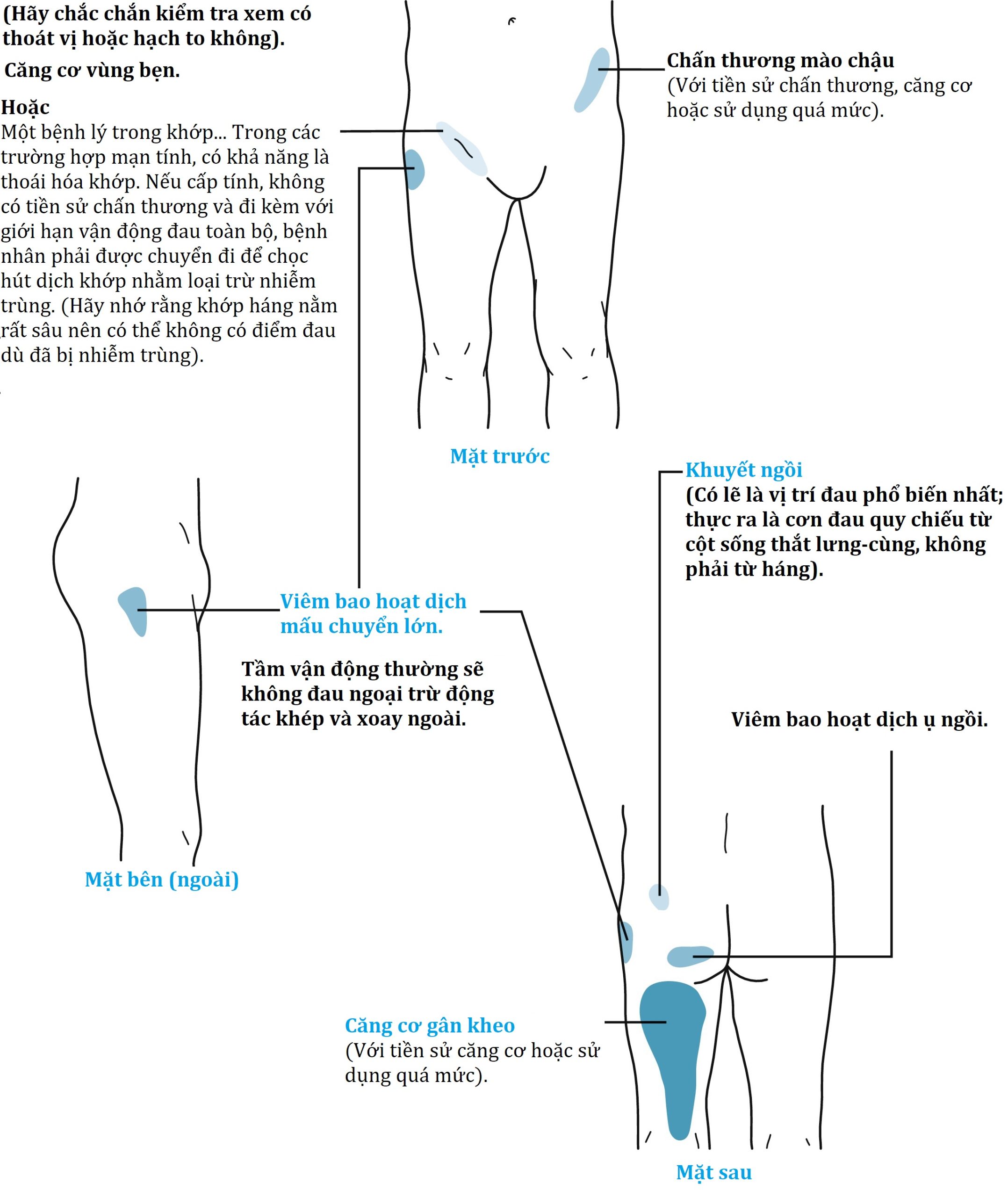 (Hãy chắc chắn kiểm tra xem có thoát vị hoặc hạch to không).

Căng cơ vùng bẹn.

Hoặc
Một bệnh lý trong khớp... Trong các trường hợp mạn tính, có khả năng là thoái hóa khớp. Nếu cấp tính, không có tiền sử chấn thương và đi kèm với giới hạn vận động đau toàn bộ, bệnh nhân phải được chuyển đi để chọc hút dịch khớp nhằm loại trừ nhiễm trùng. (Hãy nhớ rằng khớp háng nằm rất sâu nên có thể không có điểm đau dù đã bị nhiễm trùng).

Chấn thương mào chậu
(Với tiền sử chấn thương, căng cơ hoặc sử dụng quá mức).

Mặt trước

Khuyết ngồi
(Có lẽ là vị trí đau phổ biến nhất; thực ra là cơn đau quy chiếu từ cột sống thắt lưng-cùng, không phải từ háng).

Viêm bao hoạt dịch mấu chuyển lớn.

Tầm vận động thường sẽ không đau ngoại trừ động tác khép và xoay ngoài.

Viêm bao hoạt dịch ụ ngồi.

Mặt bên (ngoài)

Căng cơ gân kheo
(Với tiền sử căng cơ hoặc sử dụng quá mức).

Mặt sau