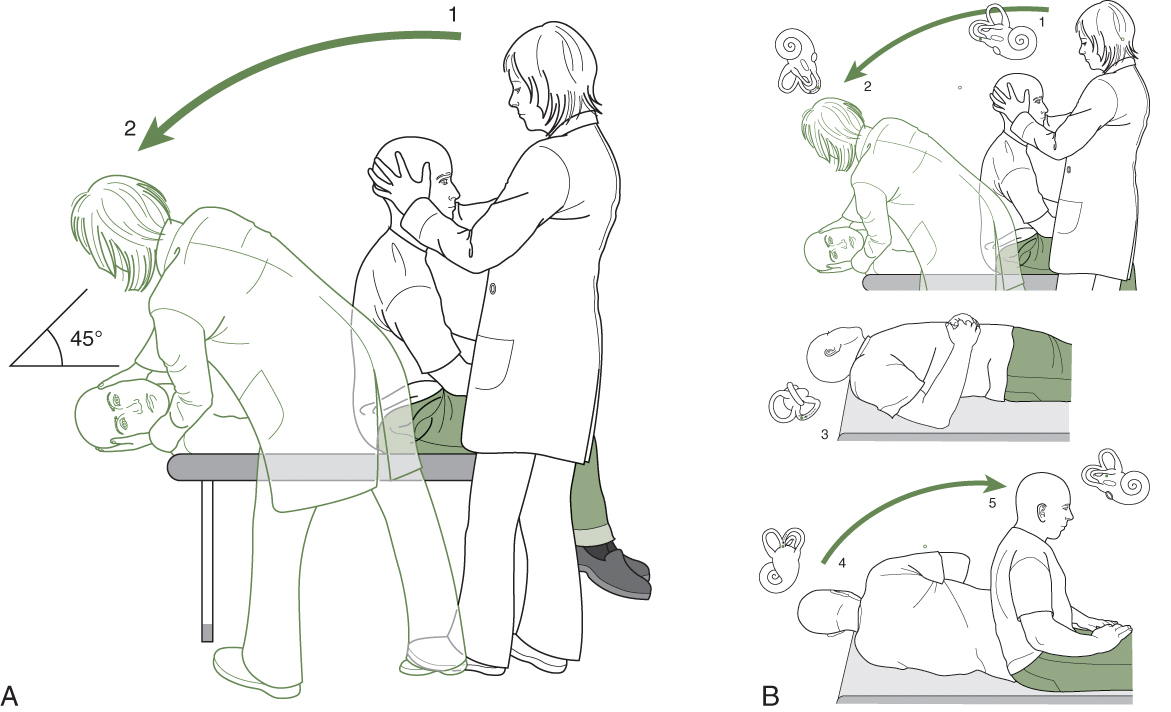 1
2
45°
A
1
2
3
4
5
B