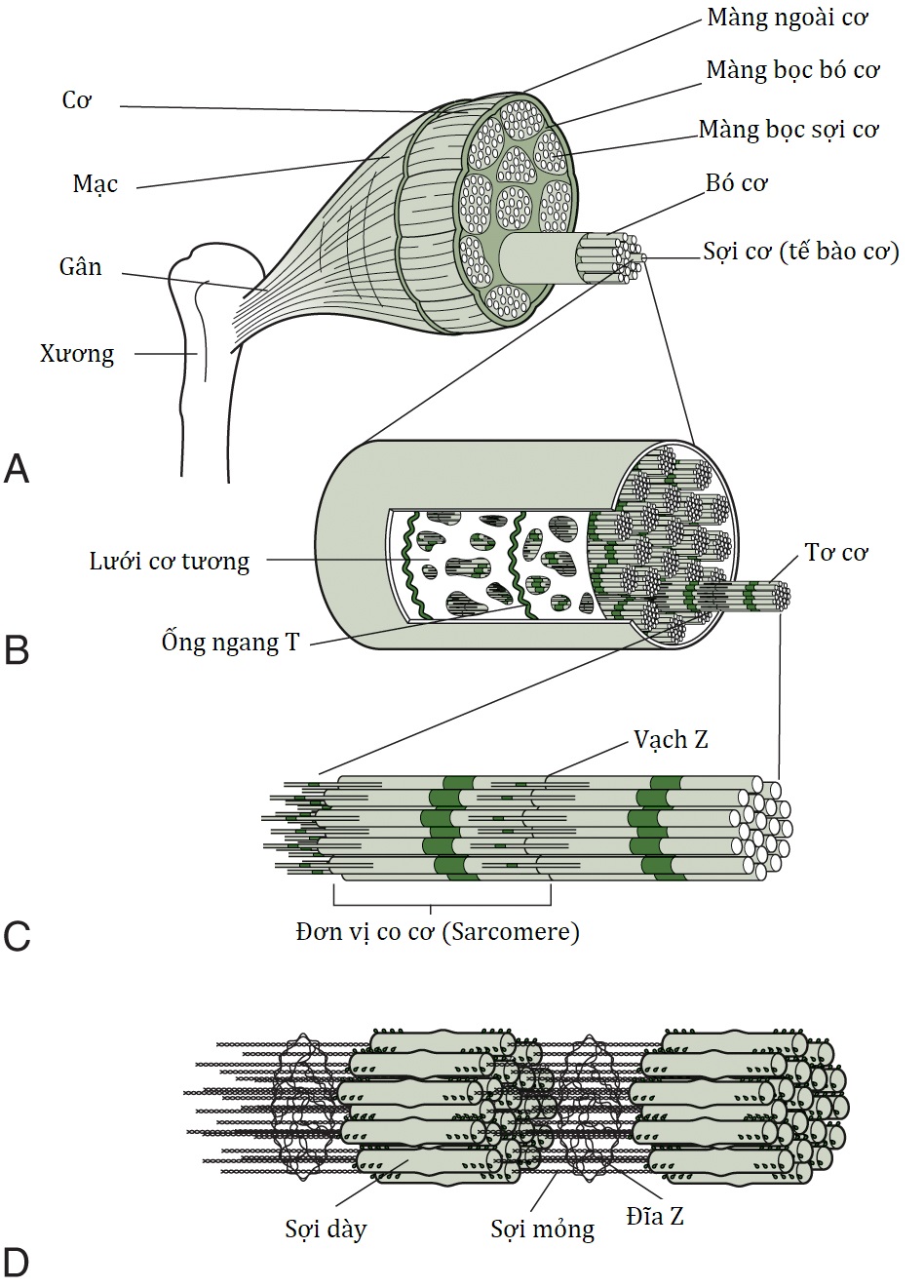 Màng ngoài cơ
Màng bọc bó cơ
Màng bọc sợi cơ
Bó cơ
Sợi cơ (tế bào cơ)
Cơ
Mạc
Gân
Xương
A
Lưới cơ tương
Ống ngang T
Tơ cơ
B
Vạch Z
Đơn vị co cơ (Sarcomere)
C
Sợi dày
Sợi mỏng
Đĩa Z
D