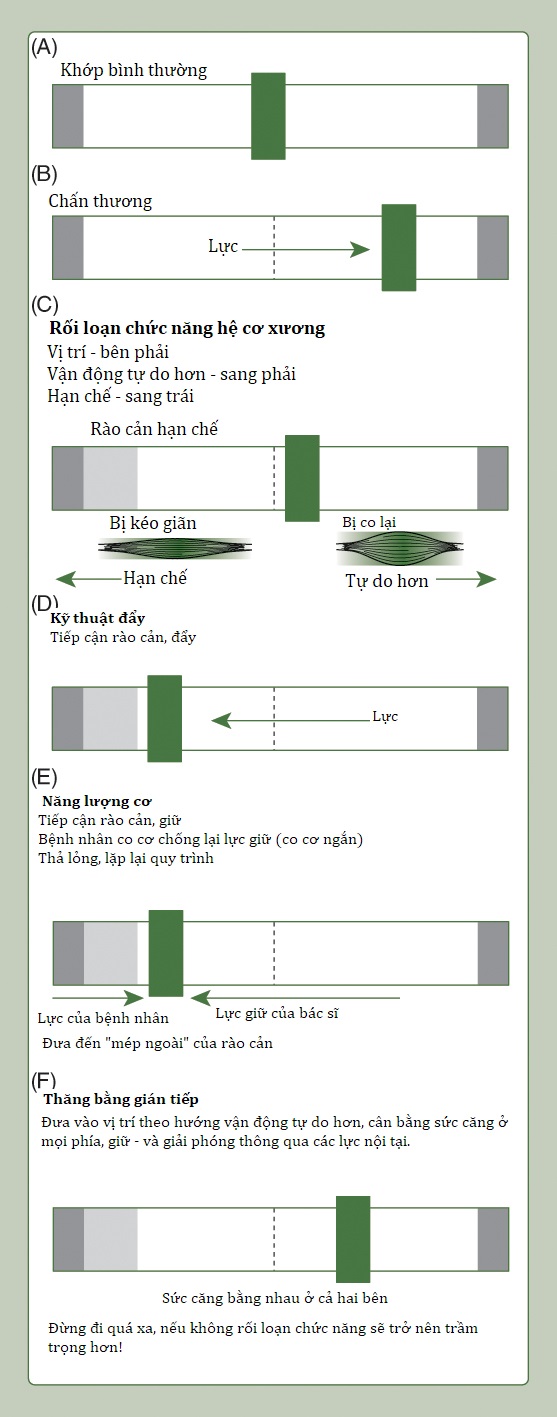 (A)
Khớp bình thường

(B)
Chấn thương

Lực

(C)
Rối loạn chức năng hệ cơ xương
Vị trí - bên phải
Vận động tự do hơn - sang phải
Hạn chế - sang trái

Rào cản hạn chế

Bị kéo giãn

Bị co lại

Hạn chế

Tự do hơn

(D)
Kỹ thuật đẩy
Tiếp cận rào cản, đẩy

Lực

(E)
Năng lượng cơ
Tiếp cận rào cản, giữ
Bệnh nhân co cơ chống lại lực giữ (co cơ ngắn)
Thả lỏng, lặp lại quy trình

Lực của bệnh nhân

Lực giữ của bác sĩ

Đưa đến "mép ngoài" của rào cản

(F)
Thăng bằng gián tiếp
Đưa vào vị trí theo hướng vận động tự do hơn, cân bằng sức căng ở mọi phía, giữ - và giải phóng thông qua các lực nội tại.

Sức căng bằng nhau ở cả hai bên

Đừng đi quá xa, nếu không rối loạn chức năng sẽ trở nên trầm trọng hơn!