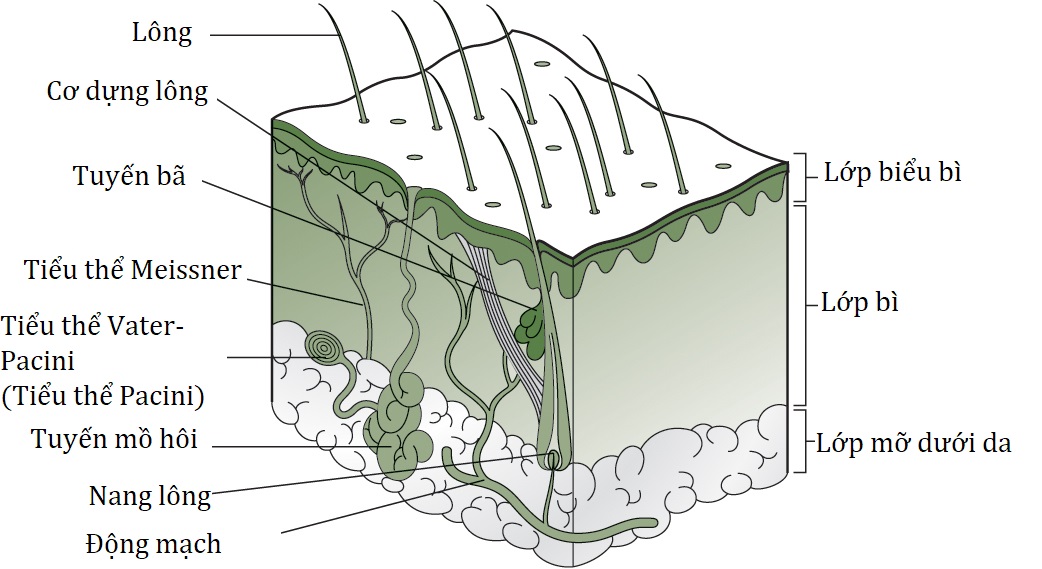 Lông

Cơ dựng lông

Tuyến bã

Tiểu thể Meissner

Tiểu thể Vater-Pacini (Tiểu thể Pacini)

Tuyến mồ hôi

Nang lông

Động mạch

Lớp biểu bì

Lớp bì

Lớp mỡ dưới da