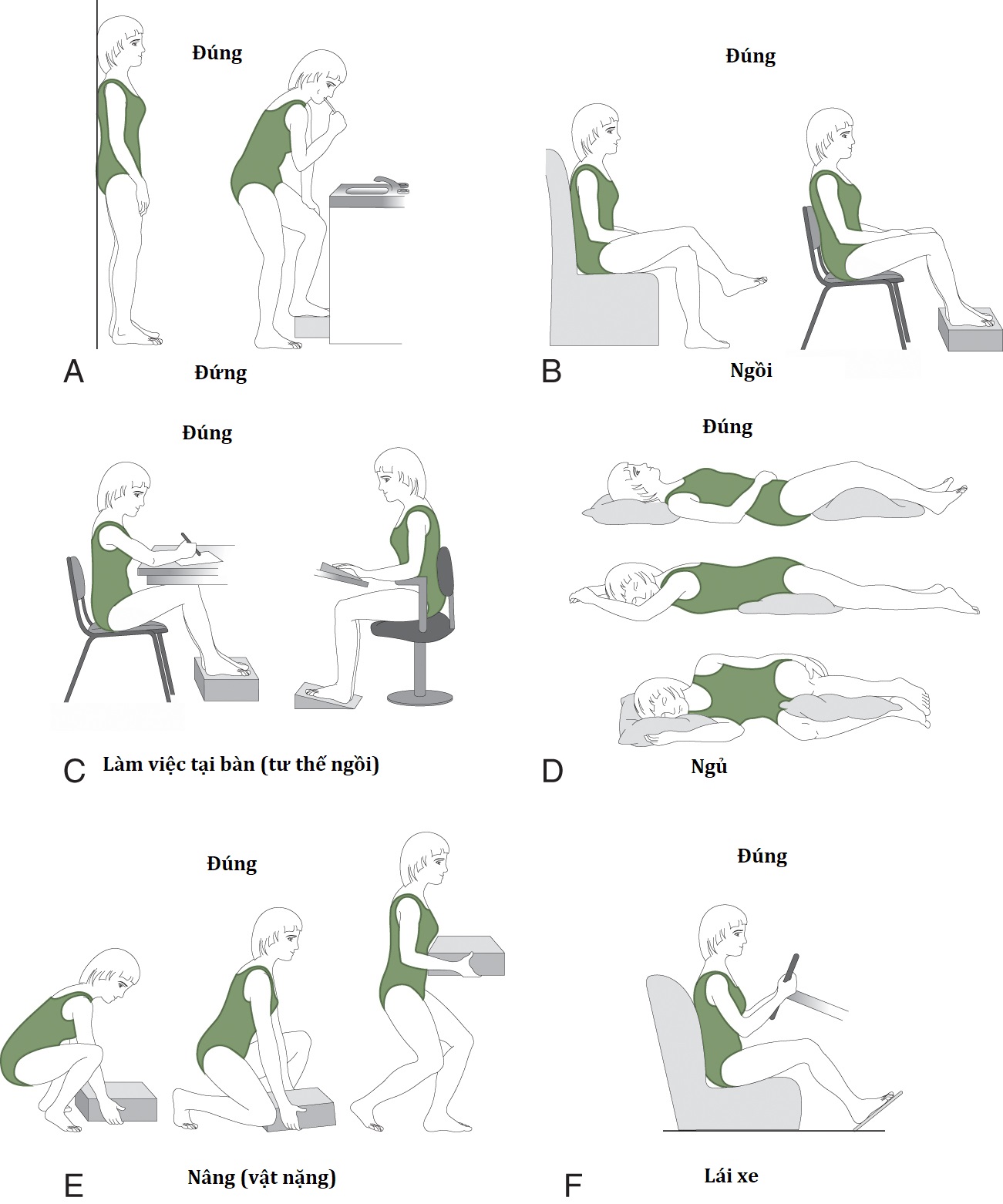 Đúng

A Đứng

Đúng

B Ngồi

Đúng

C Làm việc tại bàn (tư thế ngồi)

Đúng

D Ngủ

Đúng

E Nâng (vật nặng)

Đúng

F Lái xe