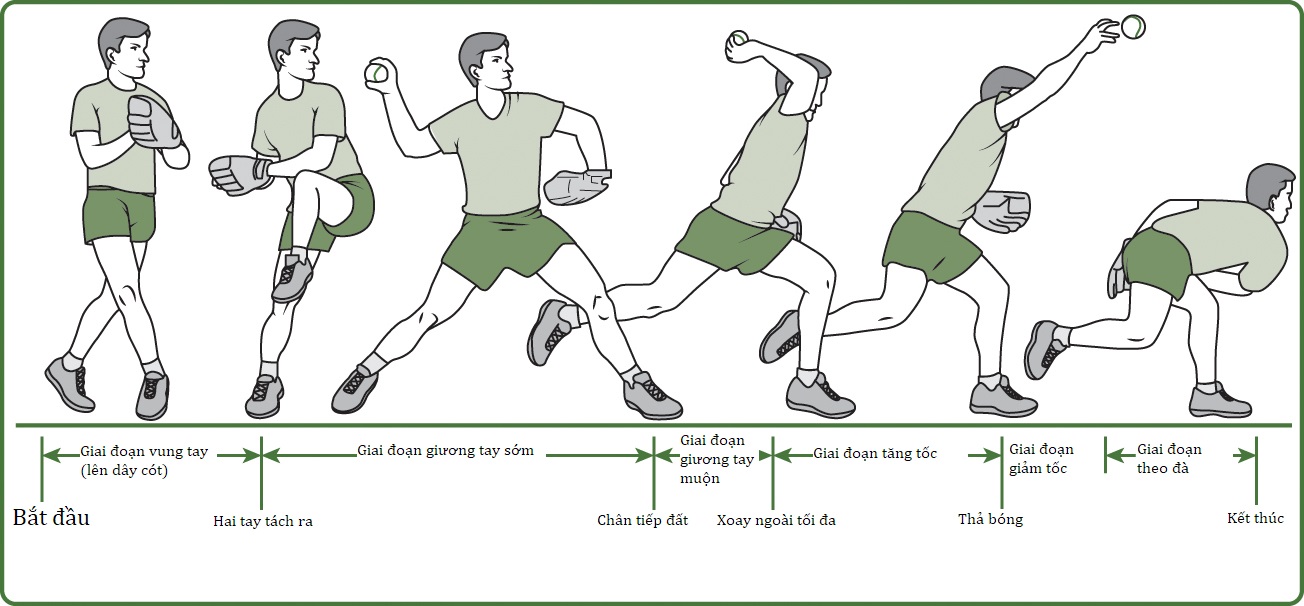 Giai đoạn vung tay (lên dây cót)

Giai đoạn giương tay sớm

Giai đoạn giương tay muộn

Giai đoạn tăng tốc

Giai đoạn giảm tốc

Giai đoạn theo đà

Bắt đầu

Hai tay tách ra

Chân tiếp đất

Xoay ngoài tối đa

Thả bóng

Kết thúc