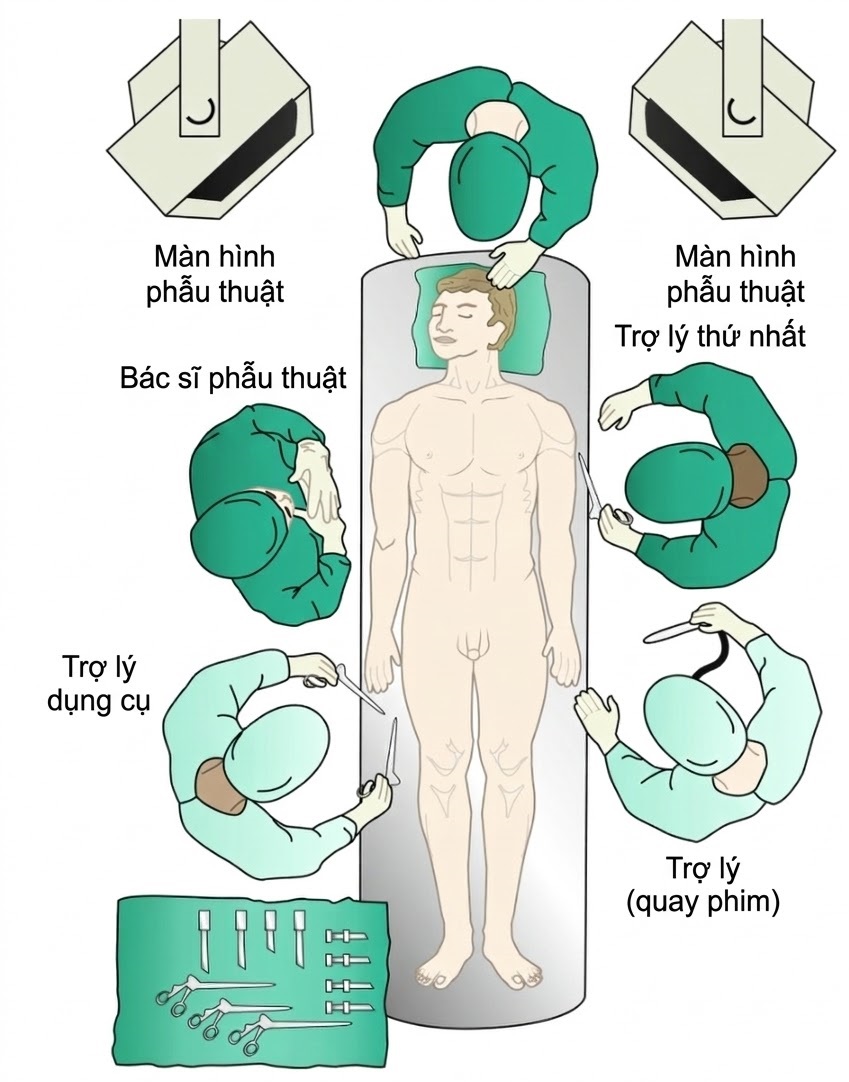 Màn hình phẫu thuật

Màn hình phẫu thuật

Trợ lý thứ nhất

Bác sĩ phẫu thuật

Trợ lý dụng cụ

Trợ lý (quay phim)